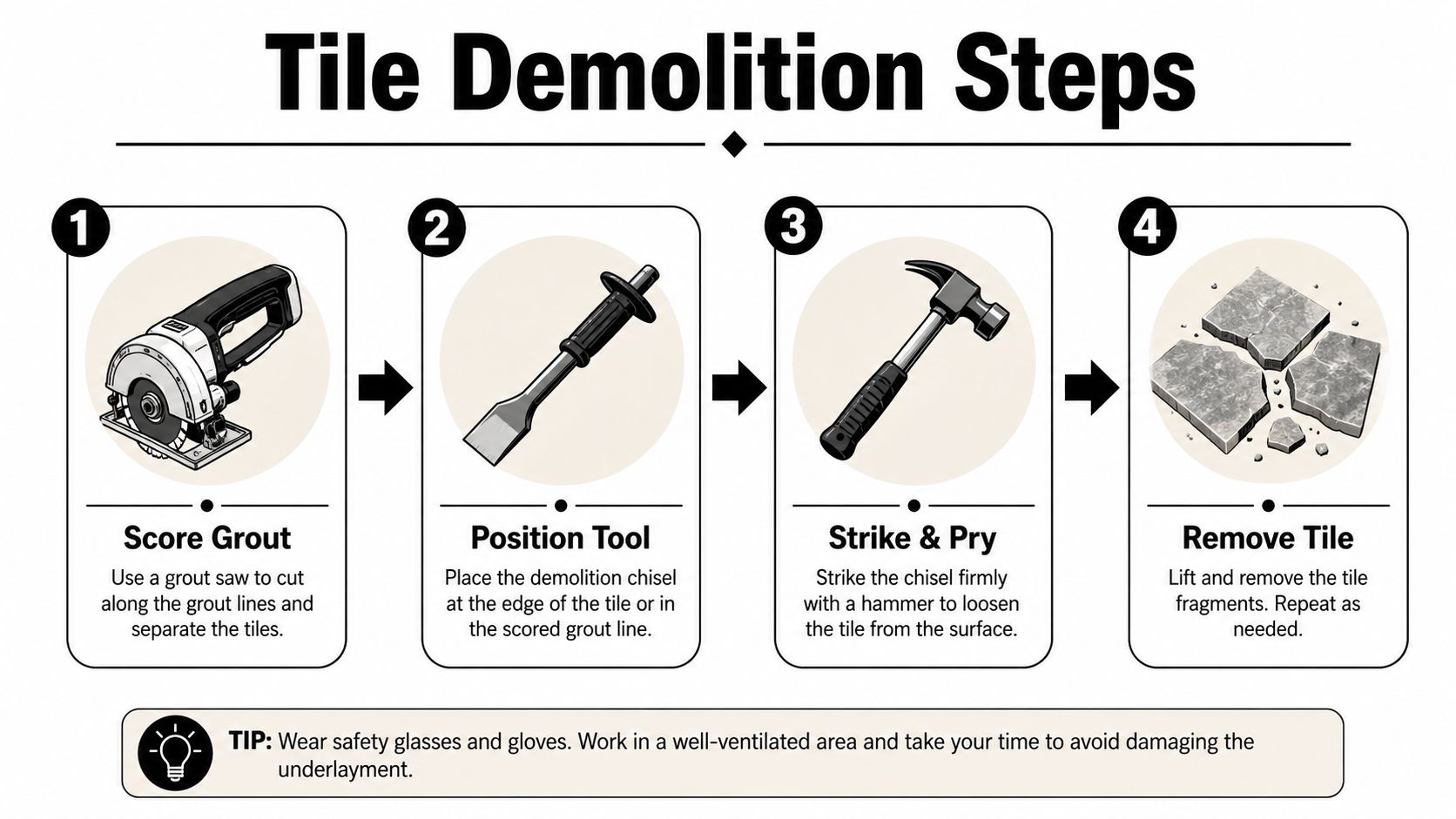 Tile Demolition Steps

1

Score Grout

Use a grout saw to cut along the grout lines and separate the tiles.

2

Position Tool

Place the demolition chisel at the edge of the tile or in the scored grout line.

3

Strike & Pry

Strike the chisel firmly with a hammer to loosen the tile from the surface.

4

Remove Tile

Lift and remove the tile fragments. Repeat as needed.

TIP: Wear safety glasses and gloves. Work in a well-ventilated area and take your time to avoid damaging the underlayment.