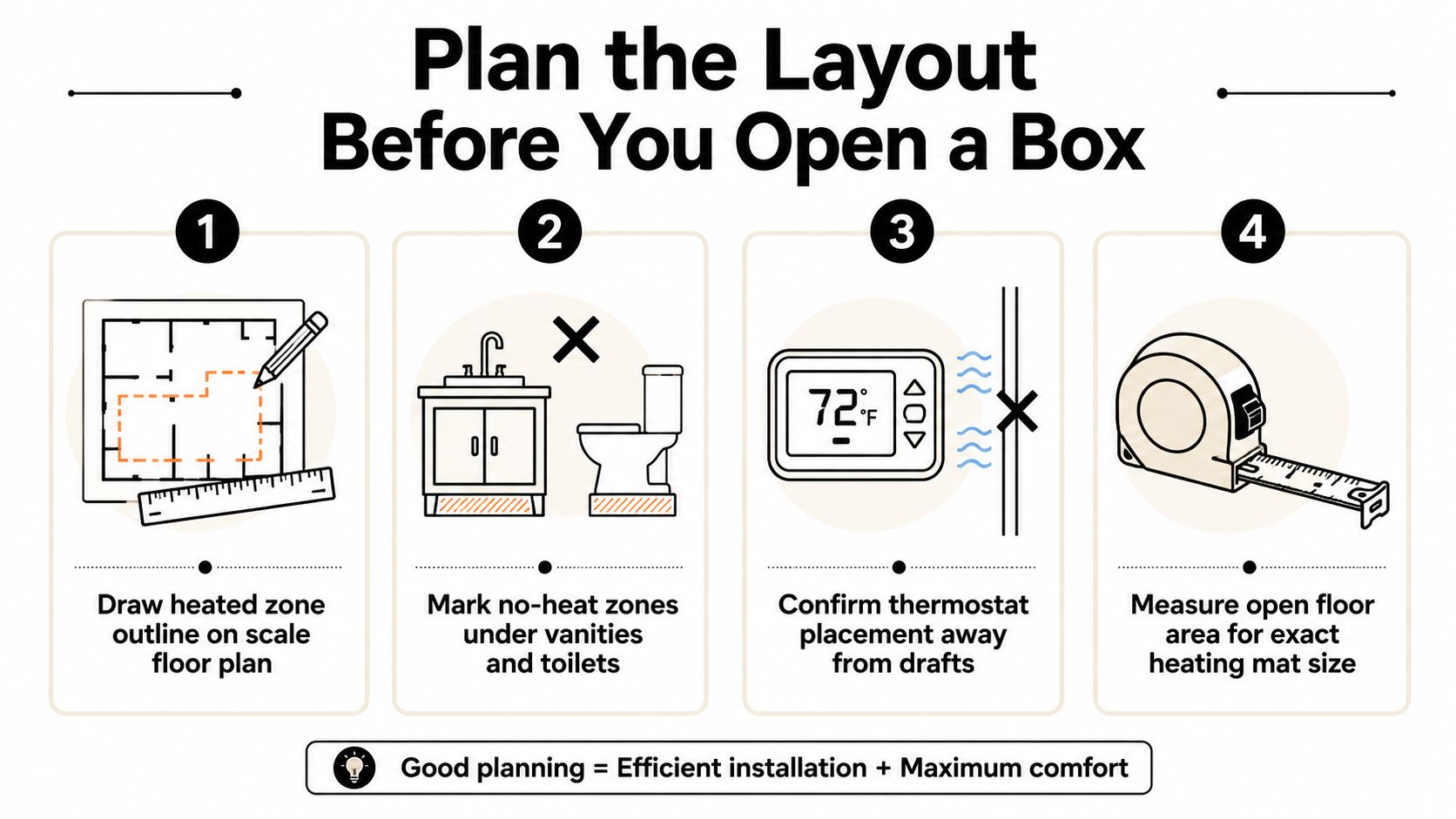 Plan the Layout
Before You Open a Box

1

Draw heated zone outline on scale floor plan

2

Mark no-heat zones under vanities and toilets

3

72°F

Confirm thermostat placement away from drafts

4

Measure open floor area for exact heating mat size

Good planning = Efficient installation + Maximum comfort