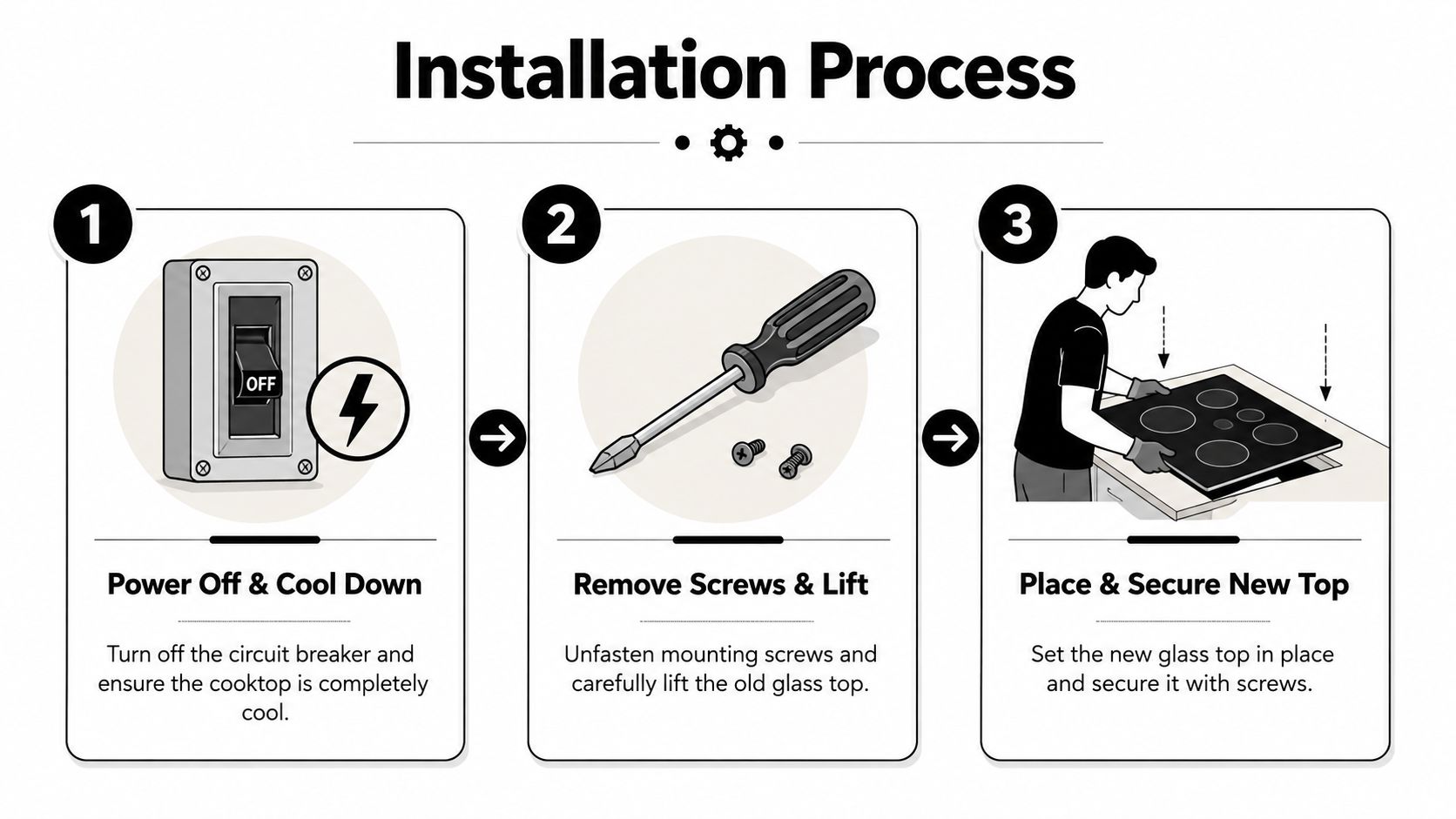 Installation Process

1

OFF

Power Off & Cool Down

Turn off the circuit breaker and ensure the cooktop is completely cool.

2

Remove Screws & Lift

Unfasten mounting screws and carefully lift the old glass top.

3

Place & Secure New Top

Set the new glass top in place and secure it with screws.