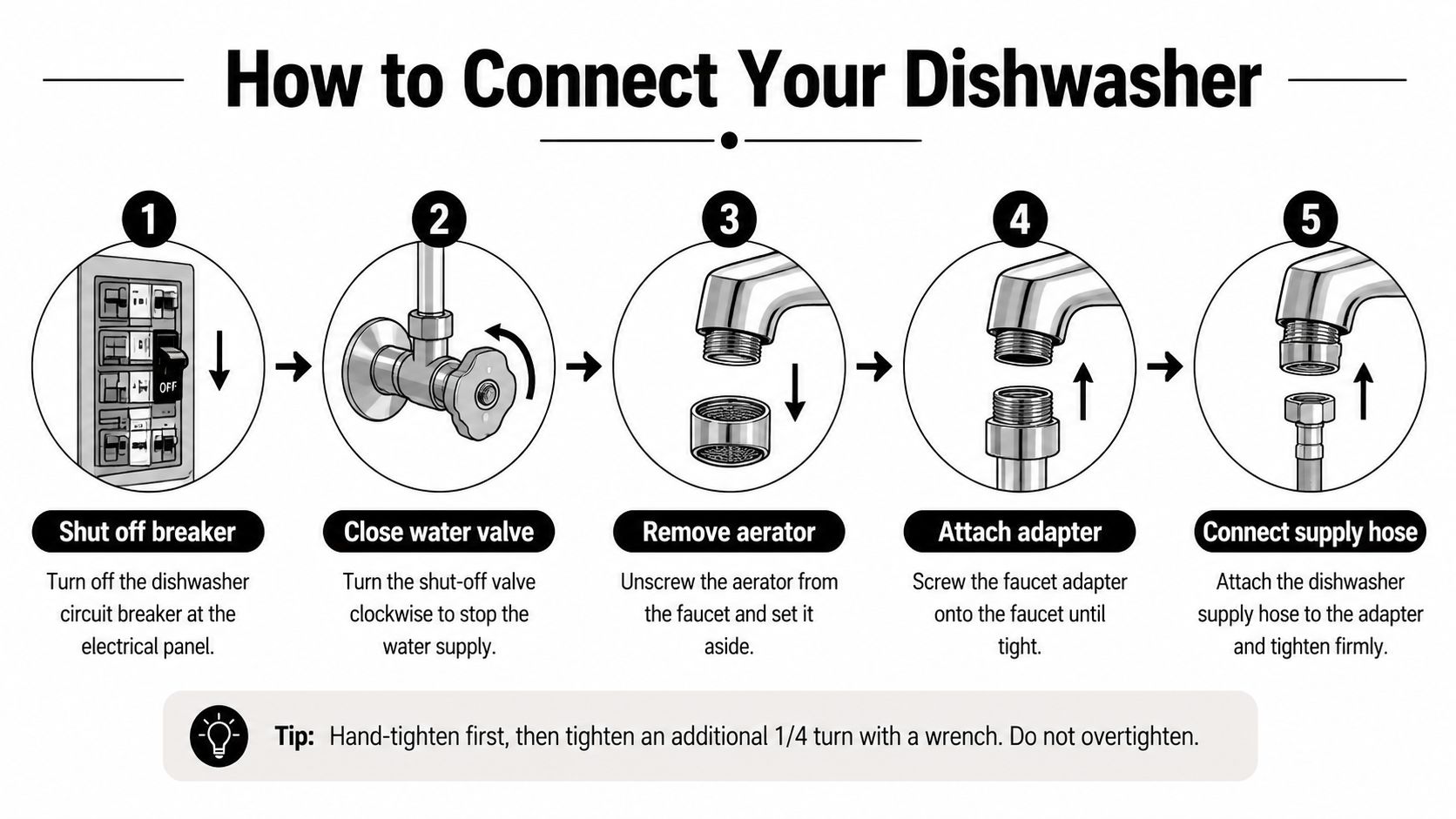 How to Connect Your Dishwasher

1

OFF

Shut off breaker

Turn off the dishwasher circuit breaker at the electrical panel.

2

Close water valve

Turn the shut-off valve clockwise to stop the water supply.

3

Remove aerator

Unscrew the aerator from the faucet and set it aside.

4

Attach adapter

Screw the faucet adapter onto the faucet until tight.

5

Connect supply hose

Attach the dishwasher supply hose to the adapter and tighten firmly.

Tip: Hand-tighten first, then tighten an additional 1/4 turn with a wrench. Do not overtighten.