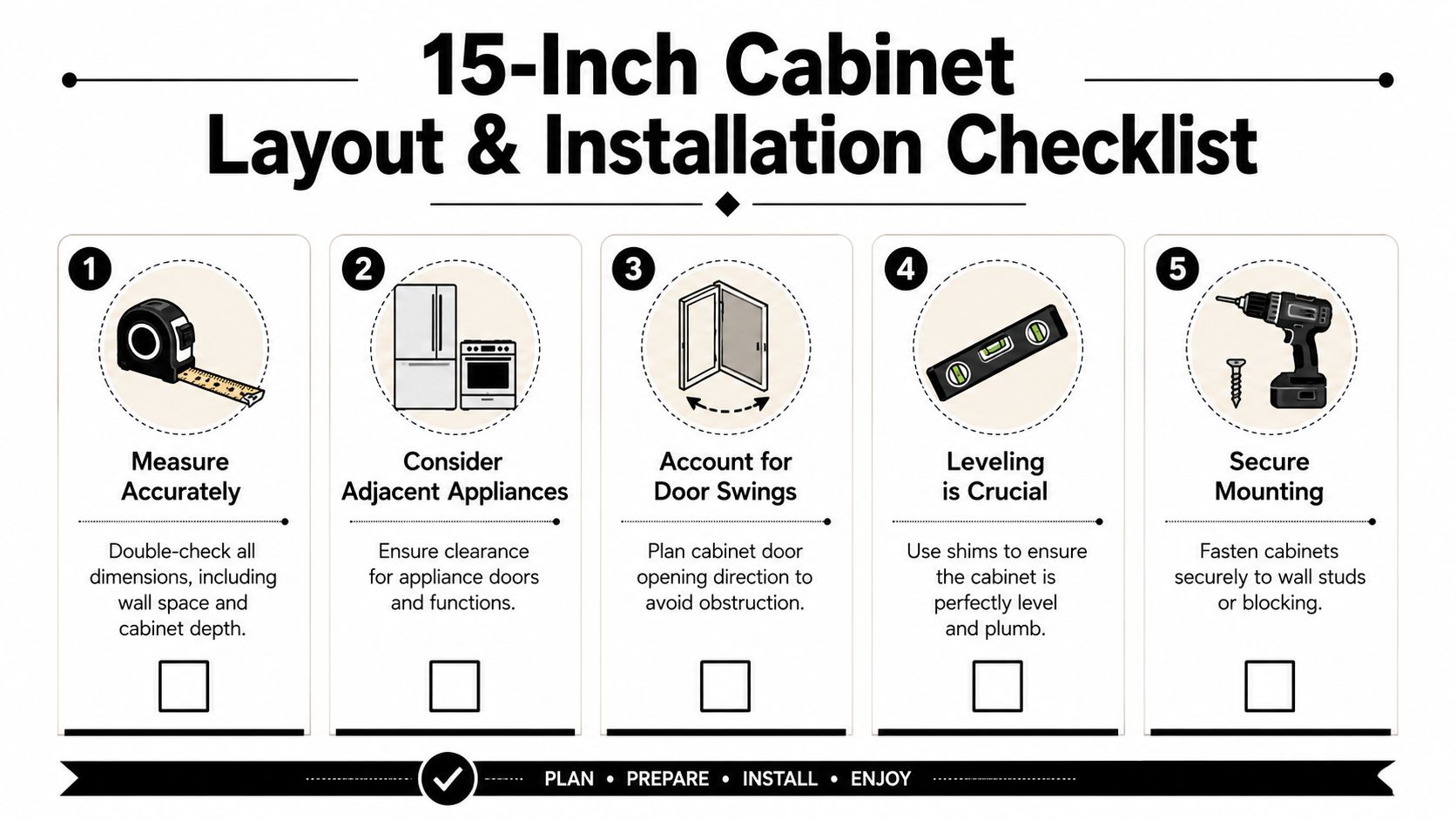 15-Inch Cabinet
Layout & Installation Checklist

1
Measure Accurately
Double-check all dimensions, including wall space and cabinet depth.

2
Consider Adjacent Appliances
Ensure clearance for appliance doors and functions.

3
Account for Door Swings
Plan cabinet door opening direction to avoid obstruction.

4
Leveling is Crucial
Use shims to ensure the cabinet is perfectly level and plumb.

5
Secure Mounting
Fasten cabinets securely to wall studs or blocking.

PLAN • PREPARE • INSTALL • ENJOY