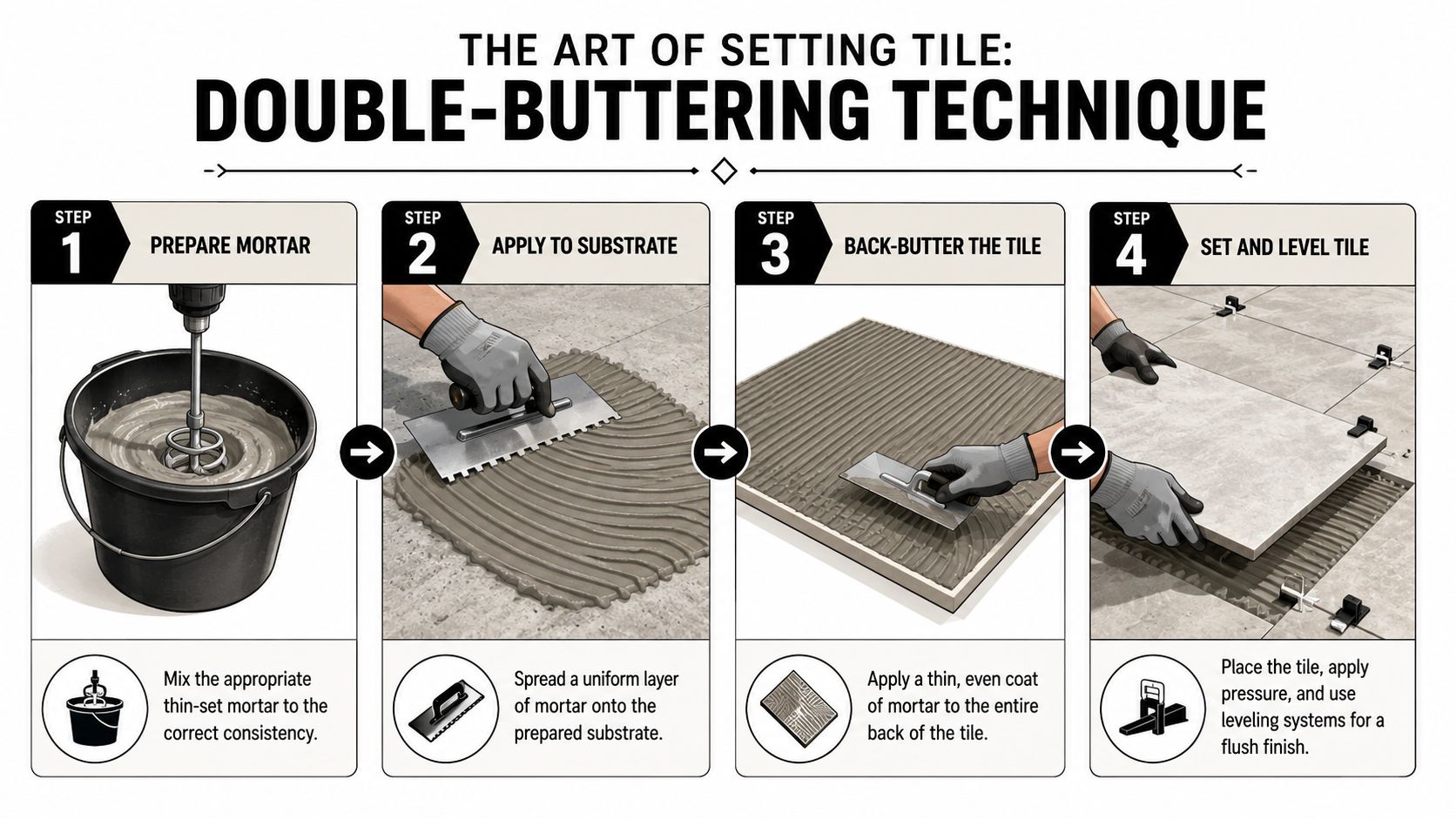 THE ART OF SETTING TILE:
DOUBLE-BUTTERING TECHNIQUE

STEP 1 PREPARE MORTAR

Mix the appropriate thin-set mortar to the correct consistency.

STEP 2 APPLY TO SUBSTRATE

Spread a uniform layer of mortar onto the prepared substrate.

STEP 3 BACK-BUTTER THE TILE

Apply a thin, even coat of mortar to the entire back of the tile.

STEP 4 SET AND LEVEL TILE

Place the tile, apply pressure, and use leveling systems for a flush finish.