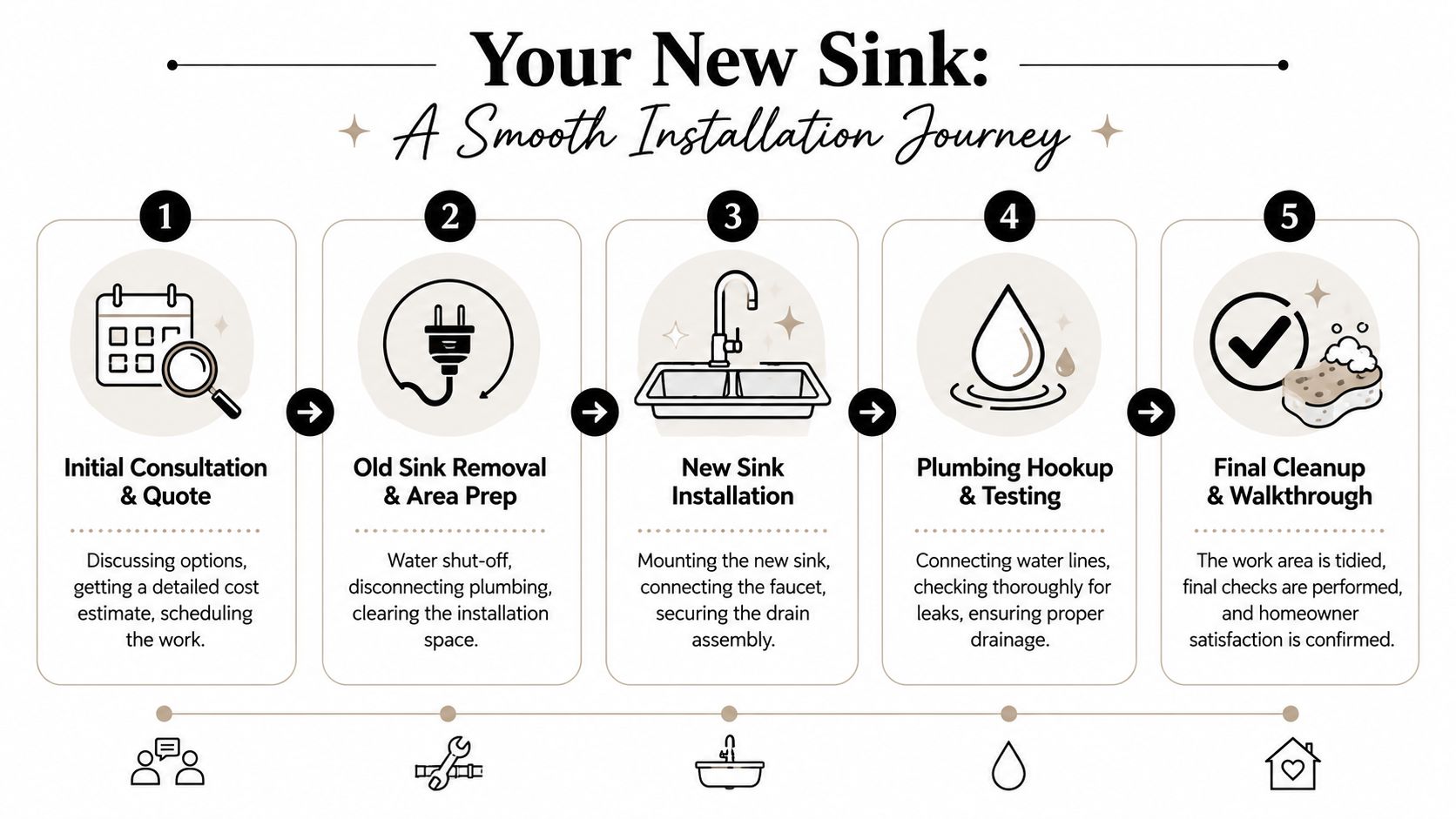 Your New Sink:
A Smooth Installation Journey

1
Initial Consultation & Quote
Discussing options, getting a detailed cost estimate, scheduling the work.

2
Old Sink Removal & Area Prep
Water shut-off, disconnecting plumbing, clearing the installation space.

3
New Sink Installation
Mounting the new sink, connecting the faucet, securing the drain assembly.

4
Plumbing Hookup & Testing
Connecting water lines, checking thoroughly for leaks, ensuring proper drainage.

5
Final Cleanup & Walkthrough
The work area is tidied, final checks are performed, and homeowner satisfaction is confirmed.