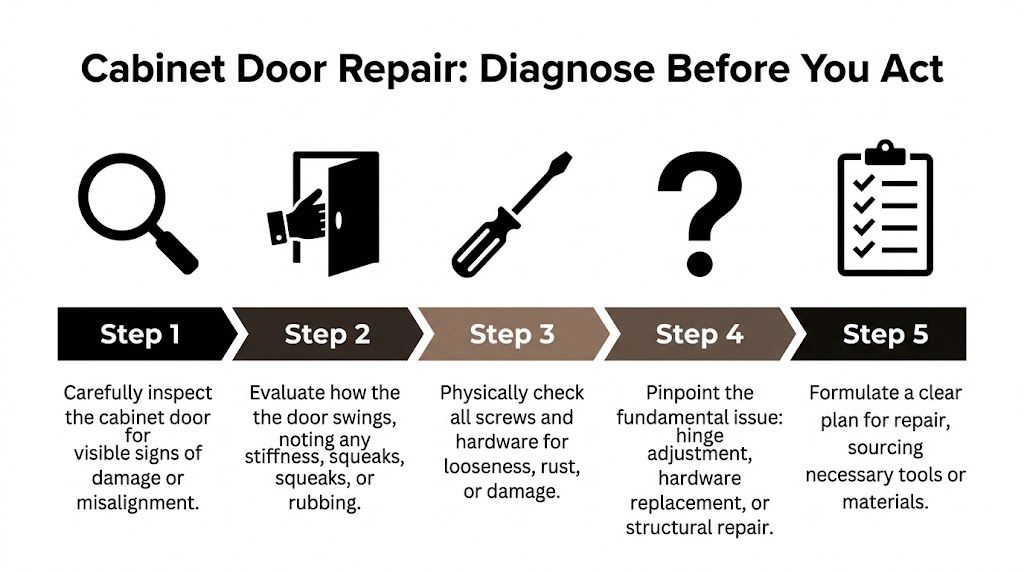 Cabinet Door Repair: Diagnose Before You Act

Step 1

Carefully inspect the cabinet door for visible signs of damage or misalignment.

Step 2

Evaluate how the the door swings, noting any stiffness, squeaks, squeaks, or rubbing.

Step 3

Physically check all screws and hardware for looseness, rust, or damage.

Step 4

Pinpoint the fundamental issue: hinge adjustment, hardware replacement, or structural repair.

Step 5

Formulate a clear plan for repair, sourcing necessary tools or materials.